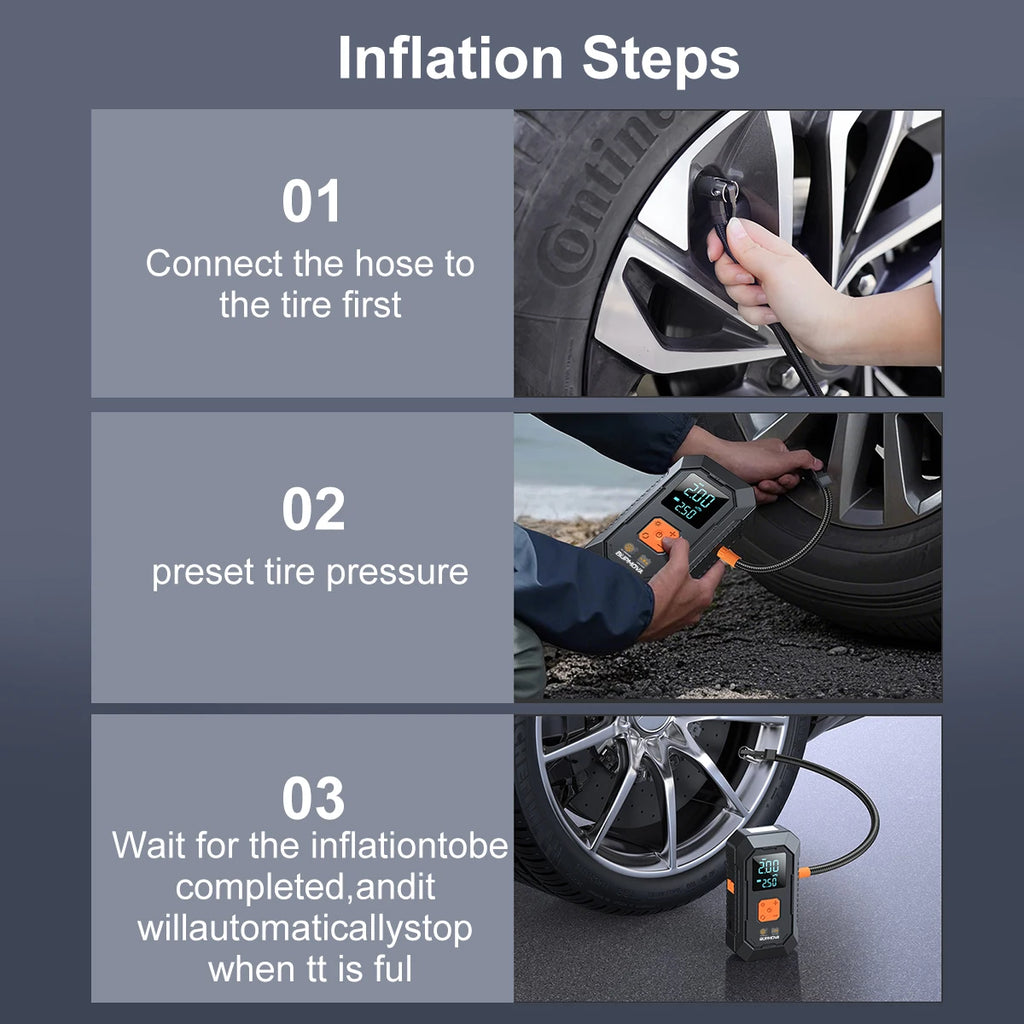 Inflation Steps

01
Connect the hose to the tire first

Continental

02
preset tire pressure

200
250
BUPHOVA

03
Wait for the inflationtobe completed,andit willautomaticallystop when tt is ful

200
250
BUPHOVA