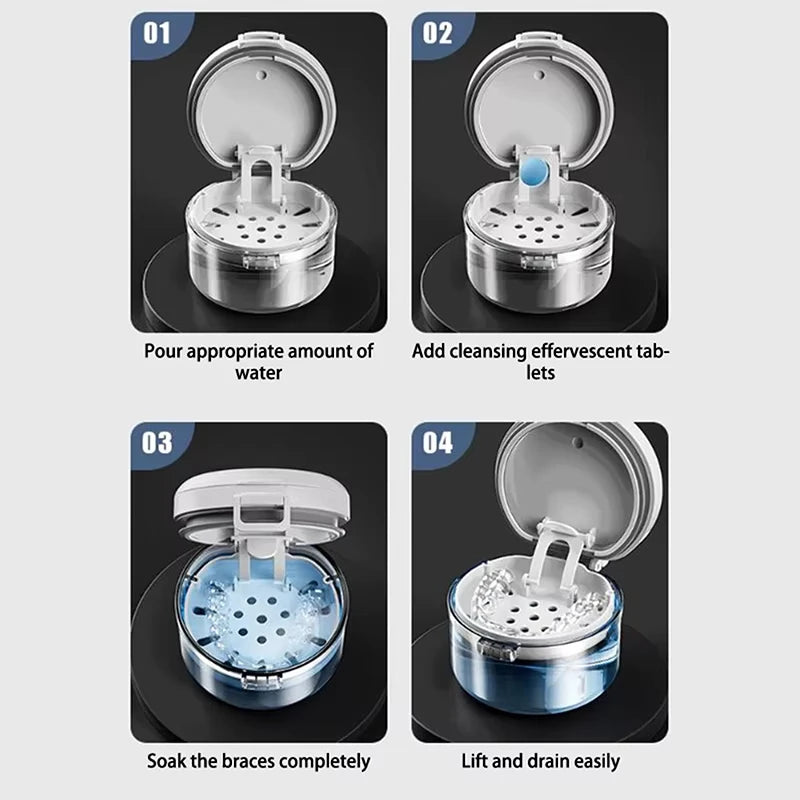 01

Pour appropriate amount of water

02

Add cleansing effervescent tablets

03

Soak the braces completely

04

Lift and drain easily